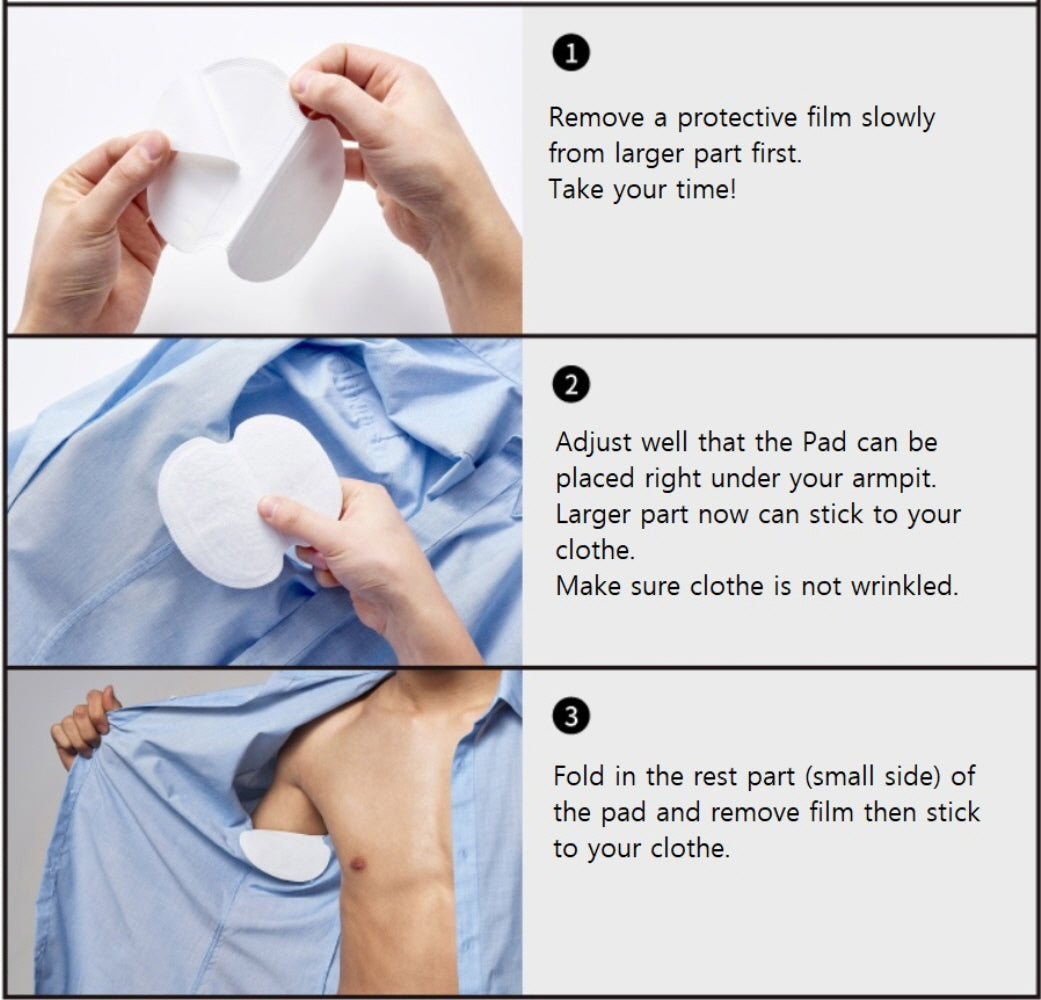 1

Remove a protective film slowly from larger part first.
Take your time!

2

Adjust well that the Pad can be placed right under your armpit.
Larger part now can stick to your clothe.
Make sure clothe is not wrinkled.

3

Fold in the rest part (small side) of the pad and remove film then stick to your clothe.